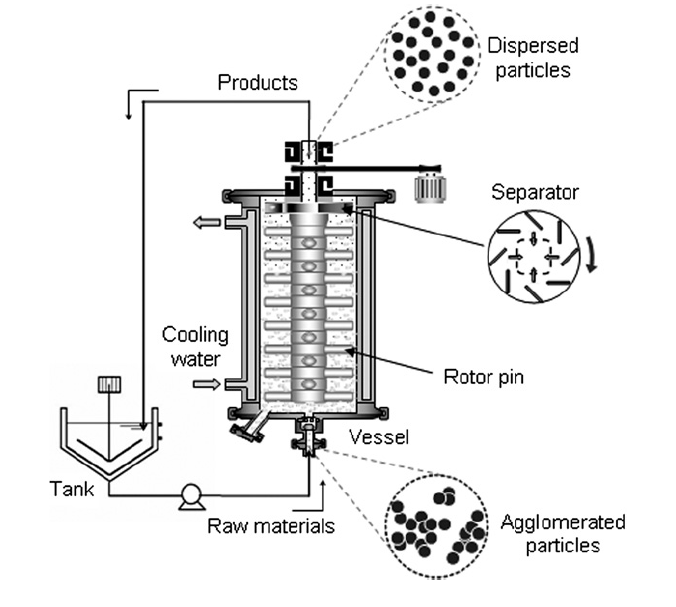 Dispersed particles

Products

Separator

Cooling water

Rotor pin

Vessel

Tank

Raw materials

Agglomerated particles